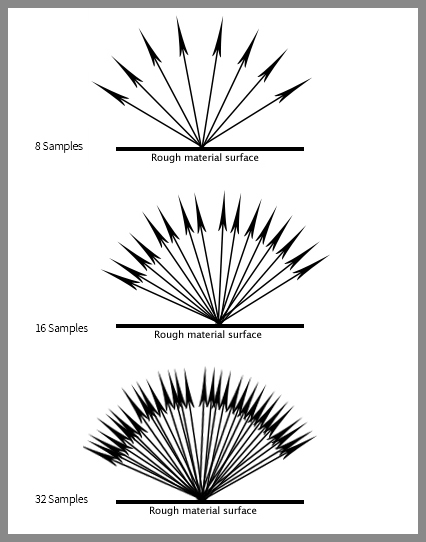 8 Samples
Rough material surface

16 Samples
Rough material surface

32 Samples
Rough material surface