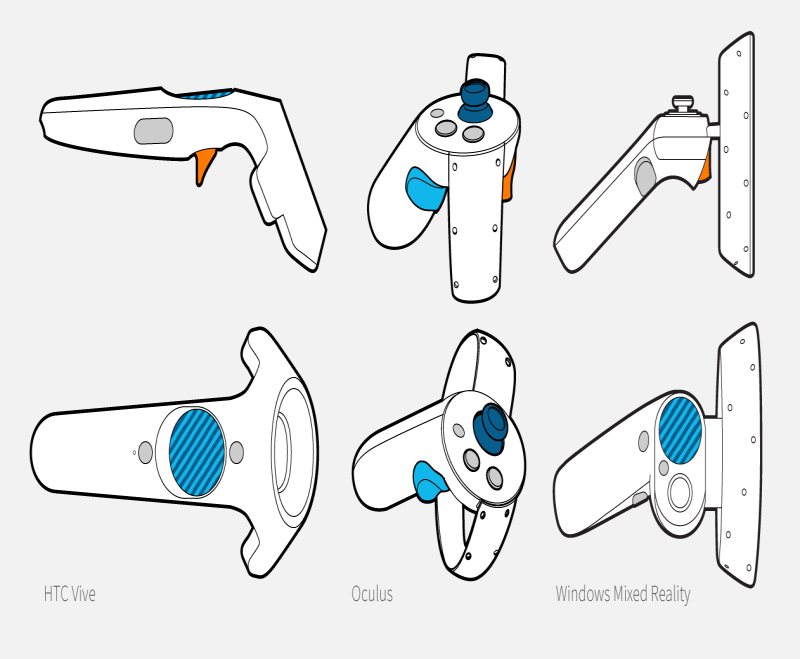 HTC Vive

Oculus

Windows Mixed Reality